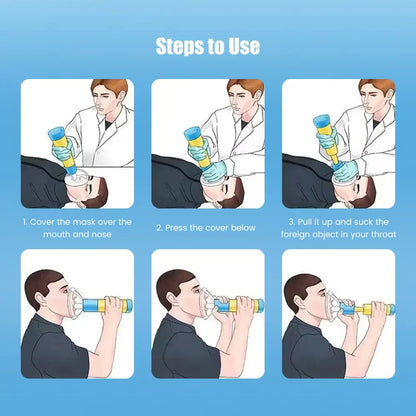 Steps to Use

1. Cover the mask over the mouth and nose

2. Press the cover below

3. Pull it up and suck the foreign object in your throat