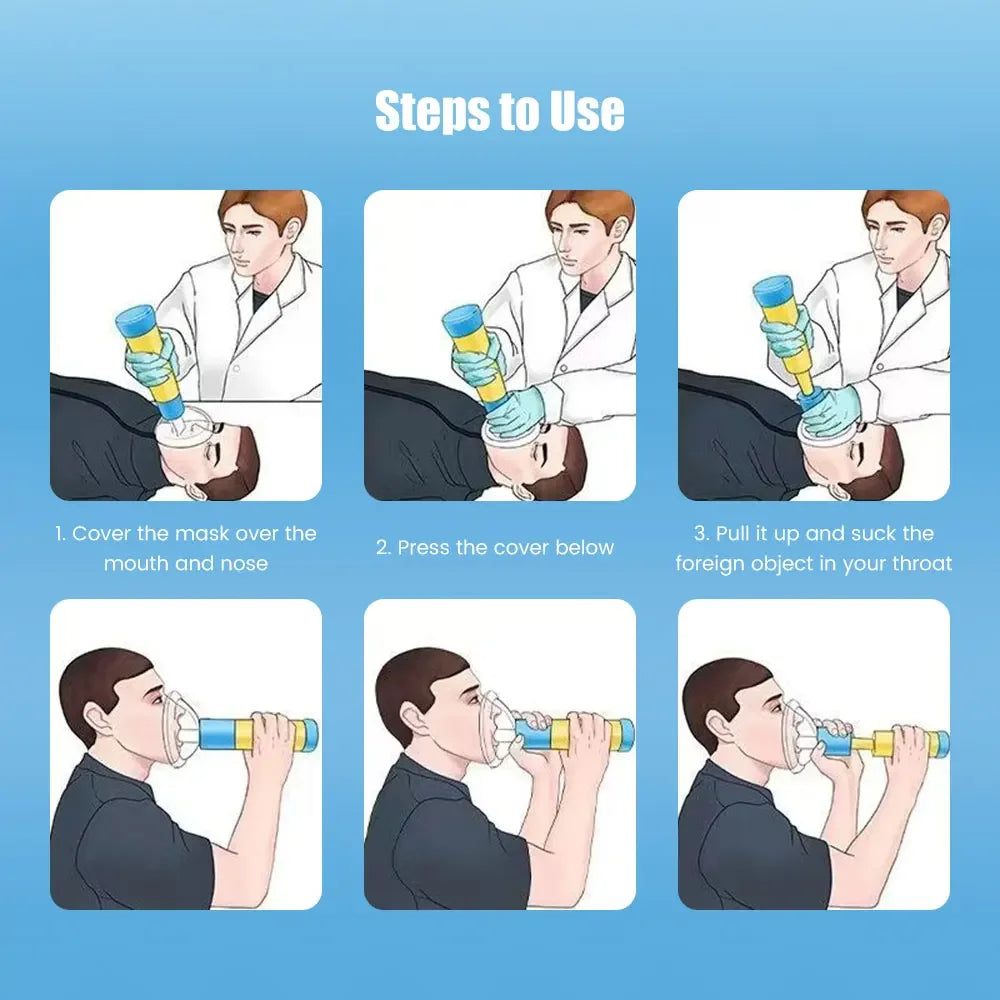 Steps to Use

1. Cover the mask over the mouth and nose

2. Press the cover below

3. Pull it up and suck the foreign object in your throat