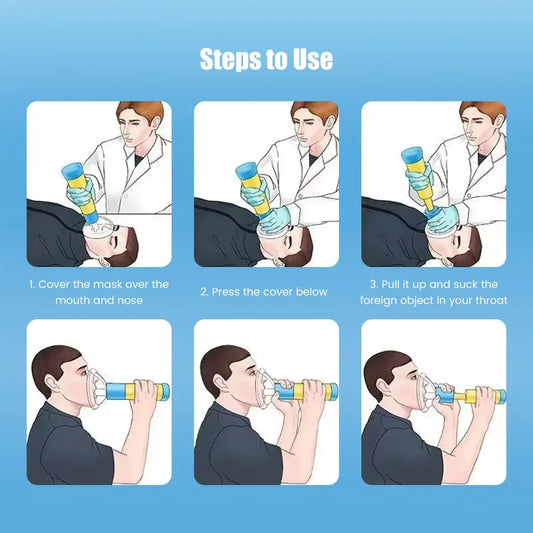 Steps to Use

1. Cover the mask over the mouth and nose

2. Press the cover below

3. Pull it up and suck the foreign object in your throat